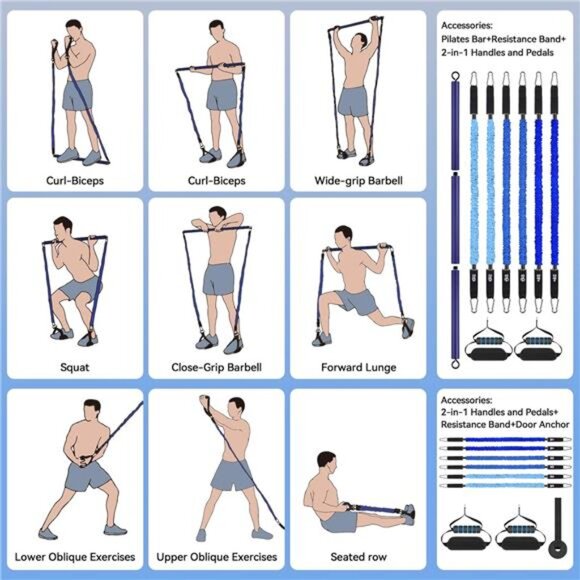 Curl-Biceps

Curl-Biceps

Wide-grip Barbell

Accessories:
Pilates Bar+Resistance Band+
2-in-1 Handles and Pedals

Squat

Close-Grip Barbell

Forward Lunge

Lower Oblique Exercises

Upper Oblique Exercises

Seated row

Accessories:
2-in-1 Handles and Pedals+
Resistance Band+Door Anchor